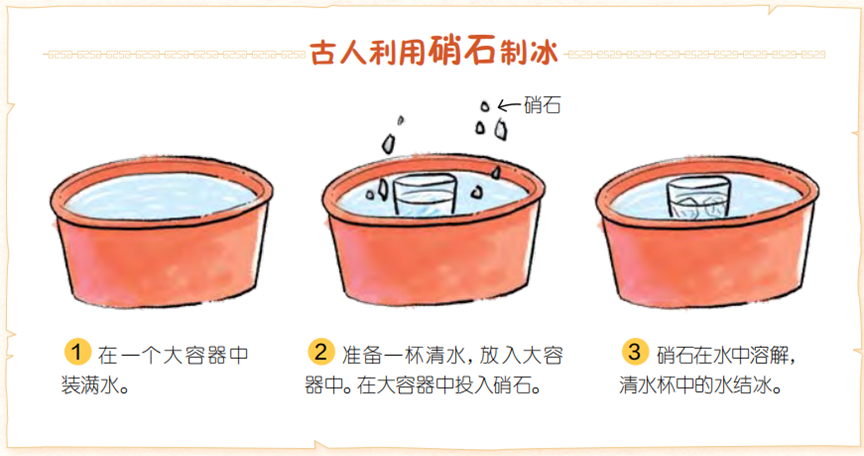 古人利用硝石制冰

硝石

1 在一个大容器中装满水。

2 准备一杯清水，放入大容器中。在大容器中投入硝石。

3 硝石在水中溶解，清水杯中的水结冰。