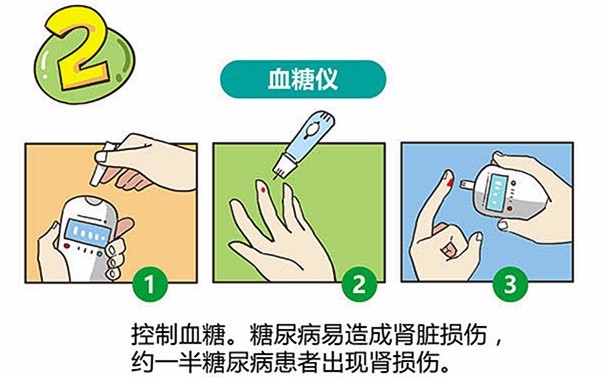 2

血糖仪

1

2

3

控制血糖。糖尿病易造成肾脏损伤，约一半糖尿病患者出现肾损伤。