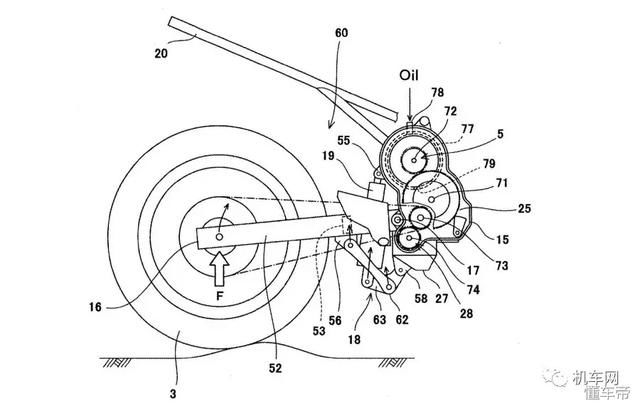 20
60
Oil
78
72
77
5
55
19
79
71
25
15
73
17
74
28
27
58
62
63
18
56
53
52
16
F
3
机车网
懂车帝